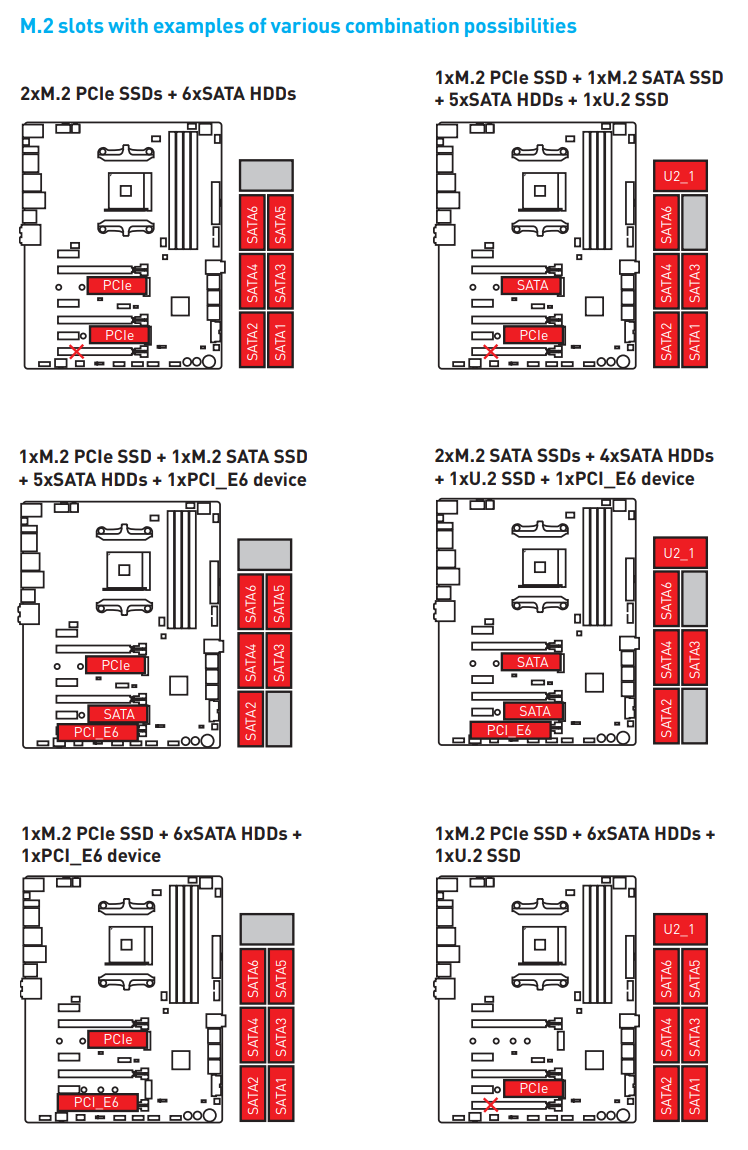 M.2 slots with examples of various combination possibilities

2xM.2 PCIe SSDs + 6xSATA HDDs

PCIe
PCIe

SATA6 SATA5
SATA4 SATA3
SATA2 SATA1

1xM.2 PCIe SSD + 1xM.2 SATA SSD + 5xSATA HDDs + 1xU.2 SSD

SATA
PCIe

U2_1
SATA6
SATA4 SATA3
SATA2 SATA1

1xM.2 PCIe SSD + 1xM.2 SATA SSD + 5xSATA HDDs + 1xPCI_E6 device

PCIe
SATA
PCI_E6

SATA6 SATA5
SATA4 SATA3
SATA2

2xM.2 SATA SSDs + 4xSATA HDDs + 1xU.2 SSD + 1xPCI_E6 device

SATA
SATA
PCI_E6

U2_1
SATA6
SATA4 SATA3
SATA2

1xM.2 PCIe SSD + 6xSATA HDDs + 1xPCI_E6 device

PCIe
PCI_E6

SATA6 SATA5
SATA4 SATA3
SATA2 SATA1

1xM.2 PCIe SSD + 6xSATA HDDs + 1xU.2 SSD

PCIe

U2_1
SATA6 SATA5
SATA4 SATA3
SATA2 SATA1